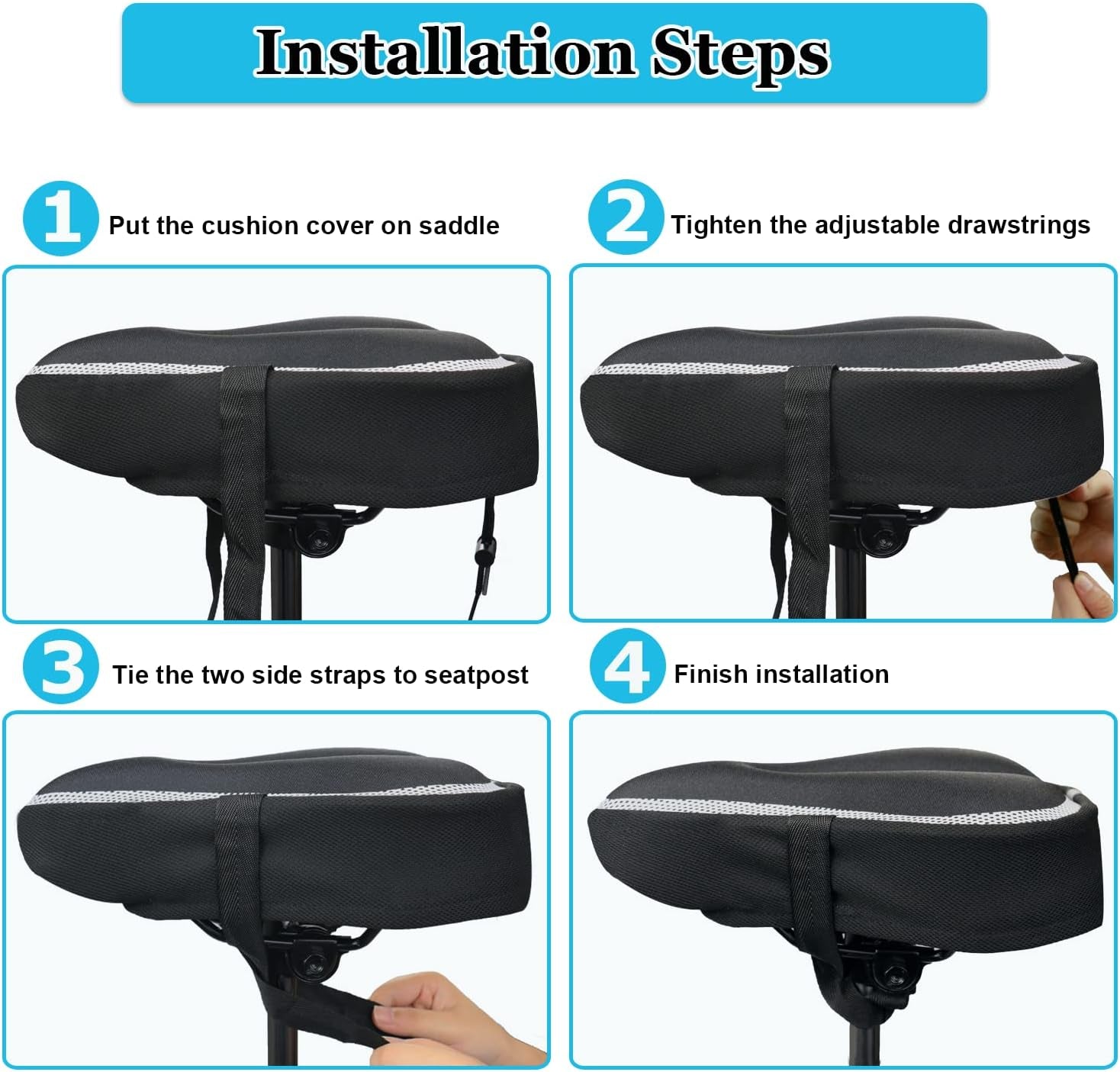 Installation Steps

1 Put the cushion cover on saddle

2 Tighten the adjustable drawstrings

3 Tie the two side straps to seatpost

4 Finish installation